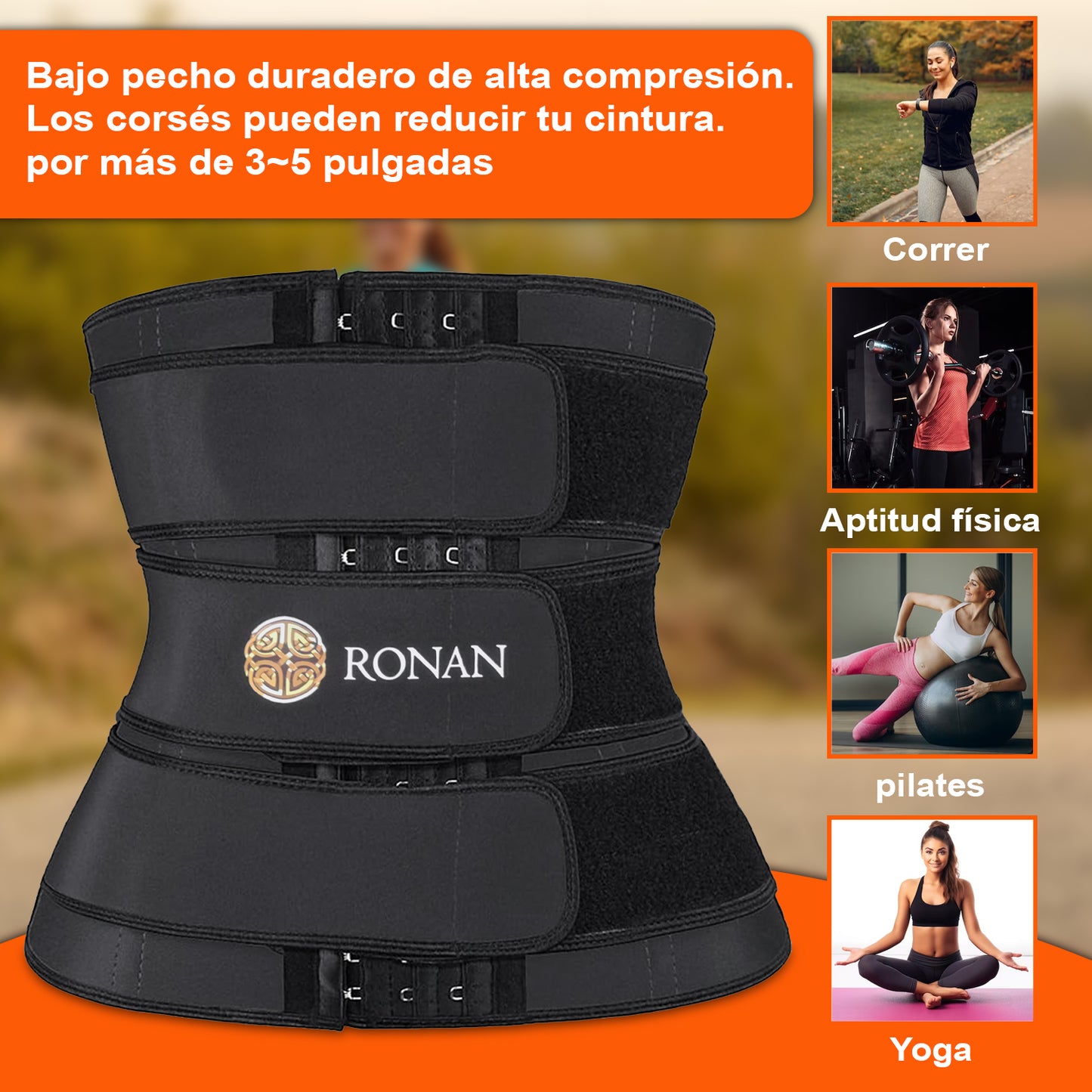 Bajo pecho duradero de alta compresión.
Los corsés pueden reducir tu cintura.
por más de 3~5 pulgadas

RONAN

Correr

Aptitud física

pilates

Yoga