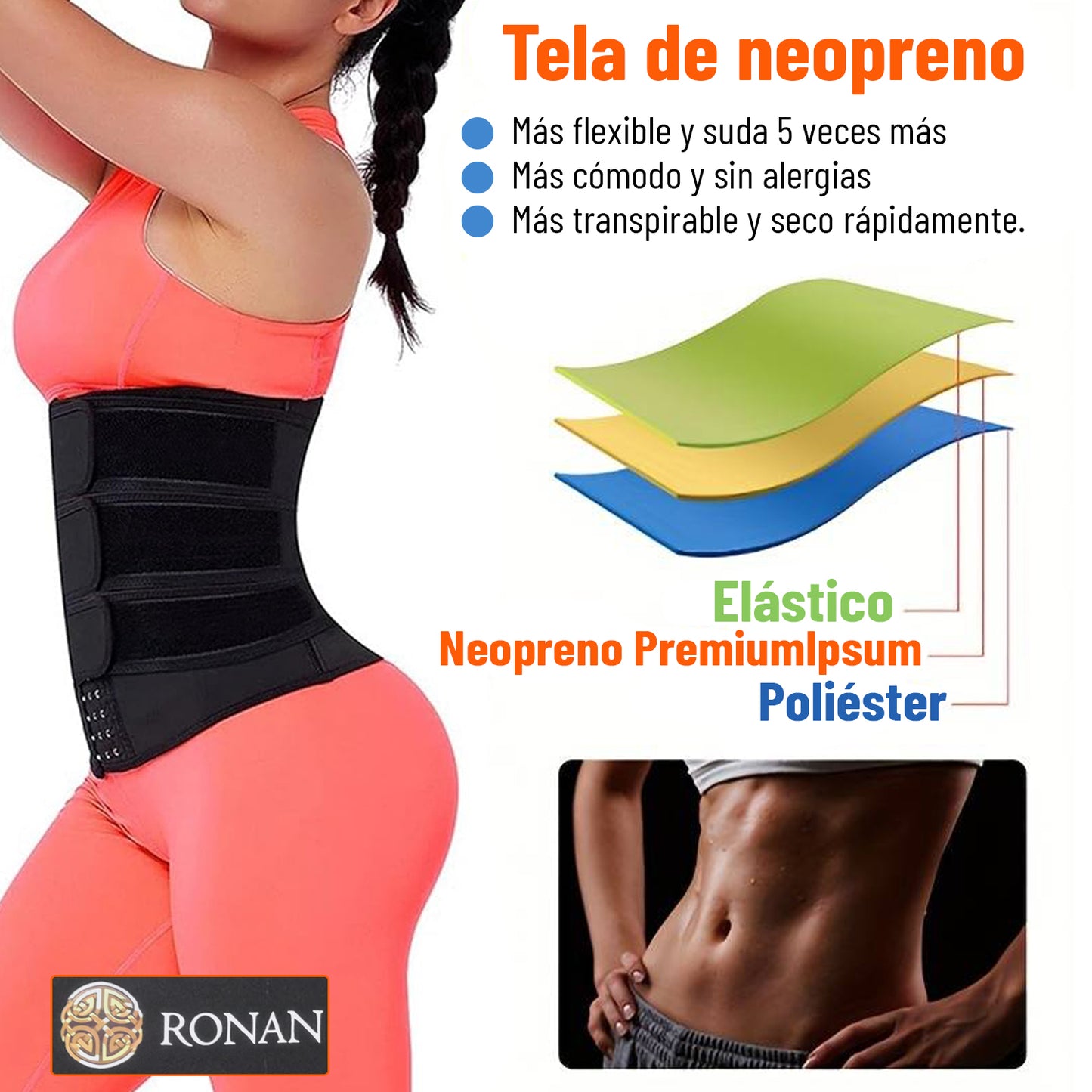 Tela de neopreno

Más flexible y suda 5 veces más
Más cómodo y sin alergias
Más transpirable y seco rápidamente.

Elástico
Neopreno PremiumIpsum
Poliéster

RONAN