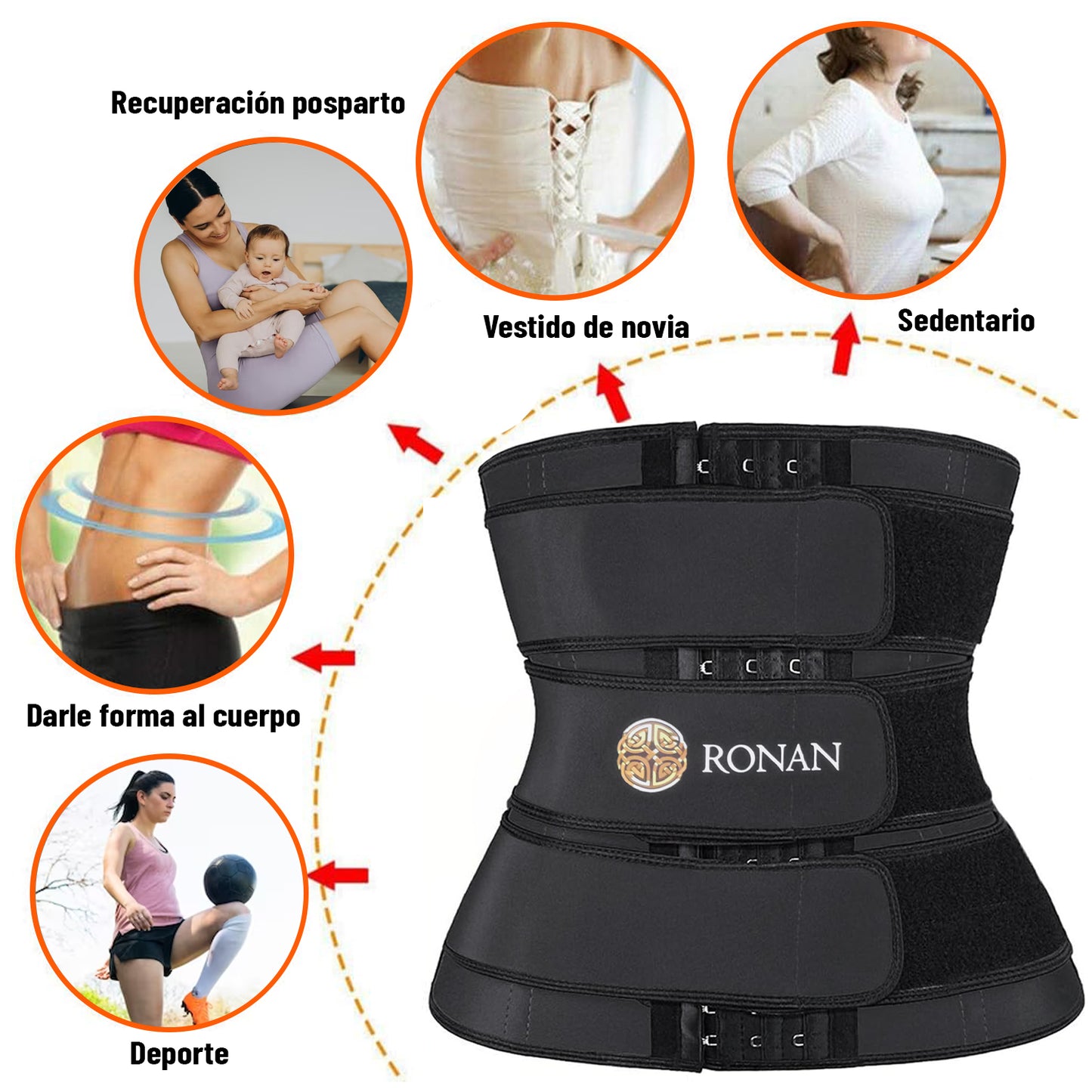 Recuperación posparto

Vestido de novia

Sedentario

Darle forma al cuerpo

RONAN

Deporte