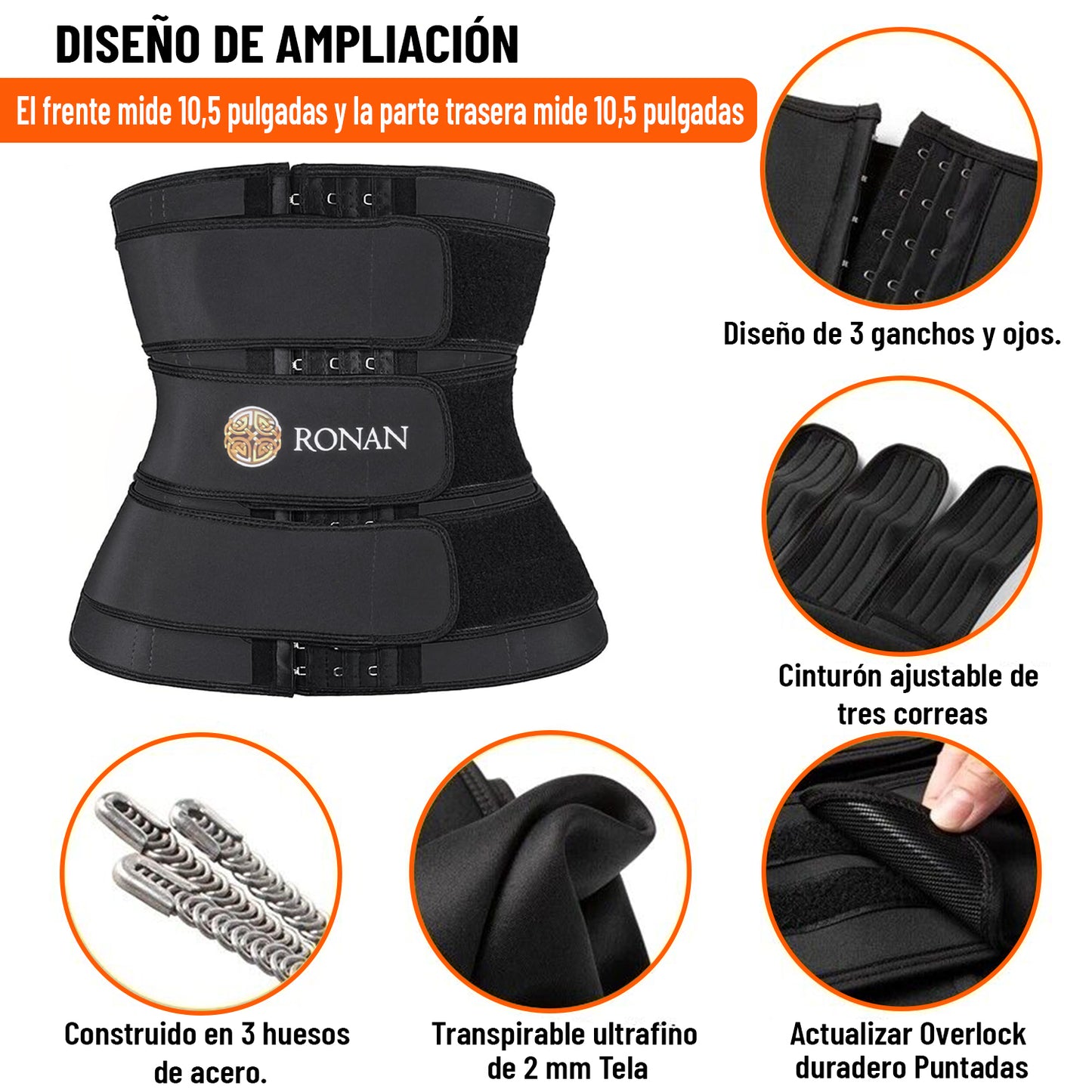 DISEÑO DE AMPLIACIÓN

El frente mide 10,5 pulgadas y la parte trasera mide 10,5 pulgadas

RONAN

Diseño de 3 ganchos y ojos.

Cinturón ajustable de tres correas

Construido en 3 huesos de acero.

Transpirable ultrafino de 2 mm Tela

Actualizar Overlock duradero Puntadas