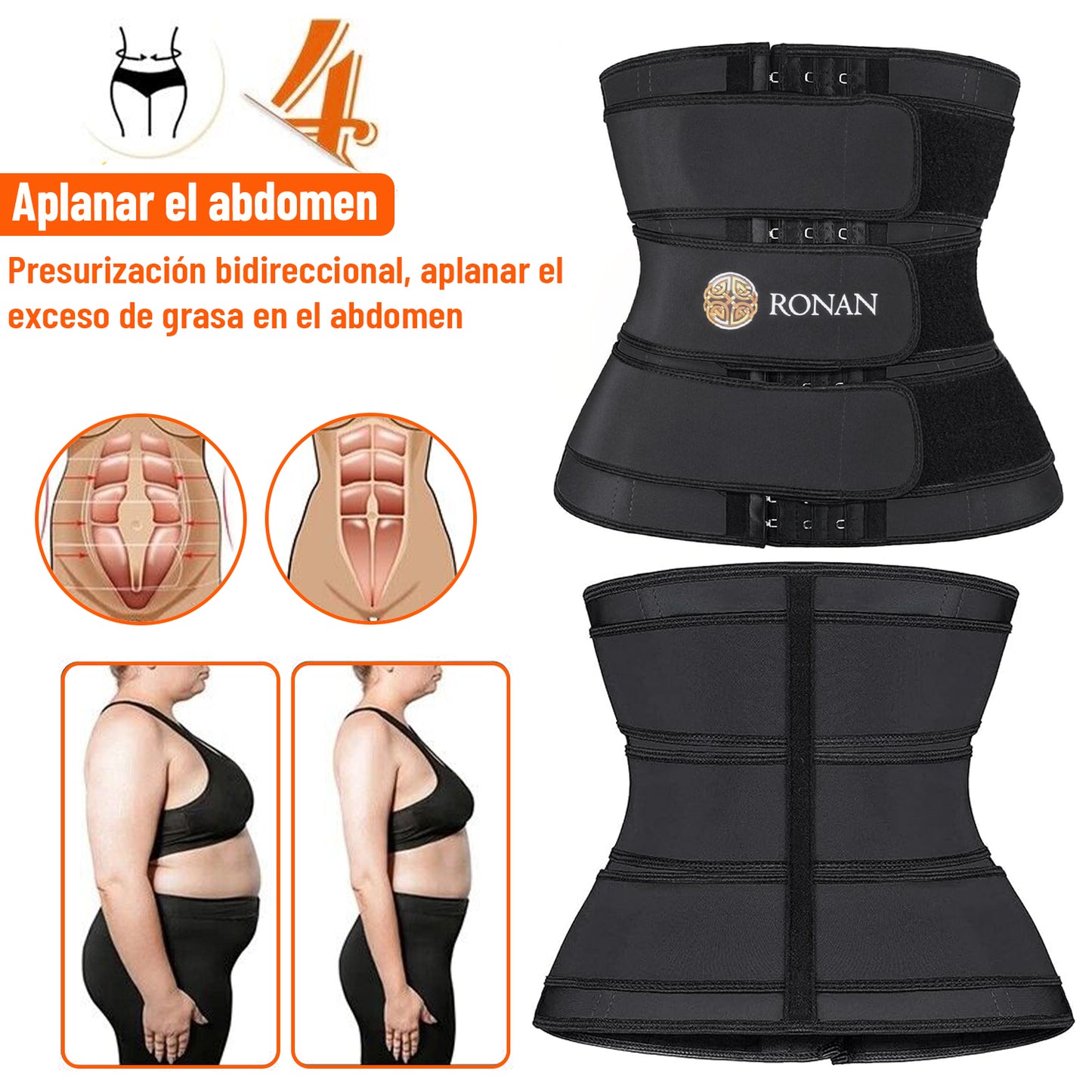 4

Aplanar el abdomen

Presurización bidireccional, aplanar el exceso de grasa en el abdomen

RONAN